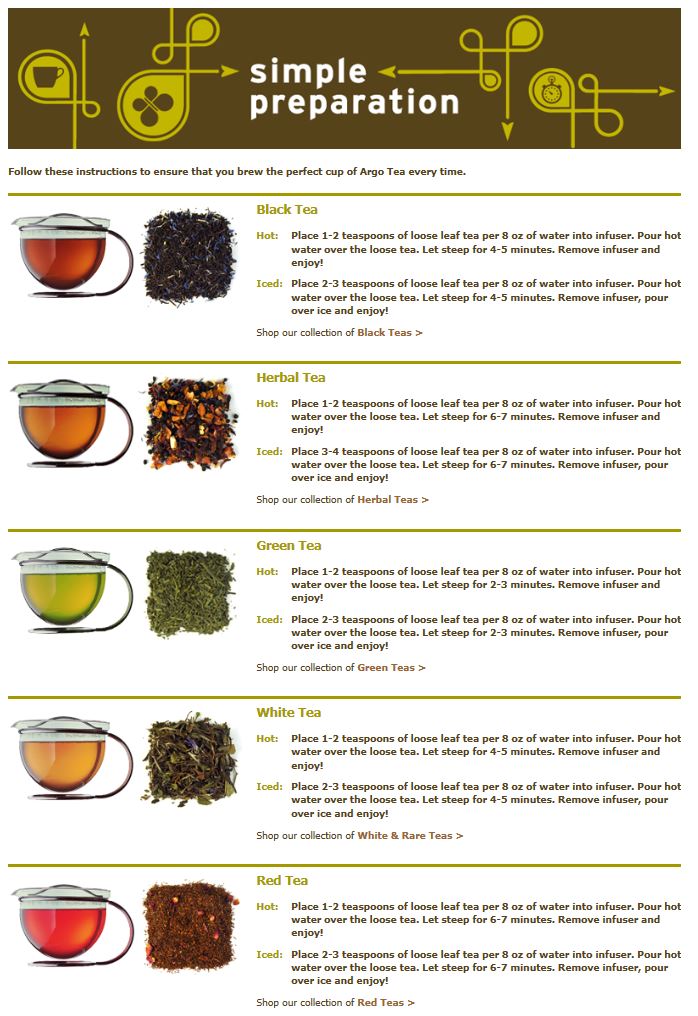 simple preparation

Follow these instructions to ensure that you brew the perfect cup of Argo Tea every time.

Black Tea

Hot: Place 1-2 teaspoons of loose leaf tea per 8 oz of water into infuser. Pour hot water over the loose tea. Let steep for 4-5 minutes. Remove infuser and enjoy!

Iced: Place 2-3 teaspoons of loose leaf tea per 8 oz of water into infuser. Pour hot water over the loose tea. Let steep for 4-5 minutes. Remove infuser, pour over ice and enjoy!

Shop our collection of Black Teas >

Herbal Tea

Hot: Place 1-2 teaspoons of loose leaf tea per 8 oz of water into infuser. Pour hot water over the loose tea. Let steep for 6-7 minutes. Remove infuser and enjoy!

Iced: Place 3-4 teaspoons of loose leaf tea per 8 oz of water into infuser. Pour hot water over the loose tea. Let steep for 6-7 minutes. Remove infuser, pour over ice and enjoy!

Shop our collection of Herbal Teas >

Green Tea

Hot: Place 1-2 teaspoons of loose leaf tea per 8 oz of water into infuser. Pour hot water over the loose tea. Let steep for 2-3 minutes. Remove infuser and enjoy!

Iced: Place 2-3 teaspoons of loose leaf tea per 8 oz of water into infuser. Pour hot water over the loose tea. Let steep for 2-3 minutes. Remove infuser, pour over ice and enjoy!

Shop our collection of Green Teas >

White Tea

Hot: Place 1-2 teaspoons of loose leaf tea per 8 oz of water into infuser. Pour hot water over the loose tea. Let steep for 4-5 minutes. Remove infuser and enjoy!

Iced: Place 2-3 teaspoons of loose leaf tea per 8 oz of water into infuser. Pour hot water over the loose tea. Let steep for 4-5 minutes. Remove infuser, pour over ice and enjoy!

Shop our collection of White & Rare Teas >

Red Tea

Hot: Place 1-2 teaspoons of loose leaf tea per 8 oz of water into infuser. Pour hot water over the loose tea. Let steep for 6-7 minutes. Remove infuser and enjoy!

Iced: Place 2-3 teaspoons of loose leaf tea per 8 oz of water into infuser. Pour hot water over the loose tea. Let steep for 6-7 minutes. Remove infuser, pour over ice and enjoy!

Shop our collection of Red Teas >